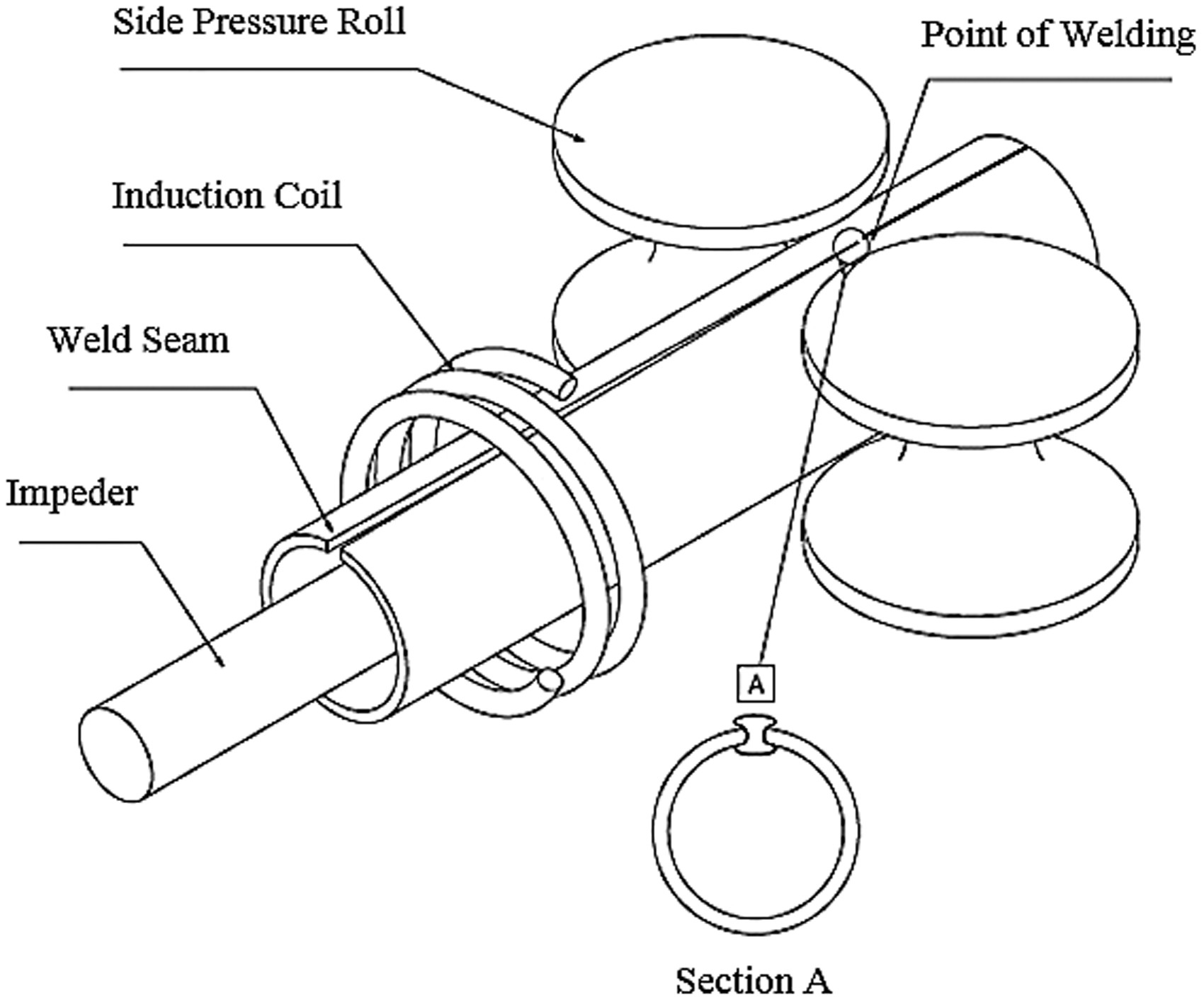 Side Pressure Roll

Point of Welding

Induction Coil

Weld Seam

Impeder

A

Section A